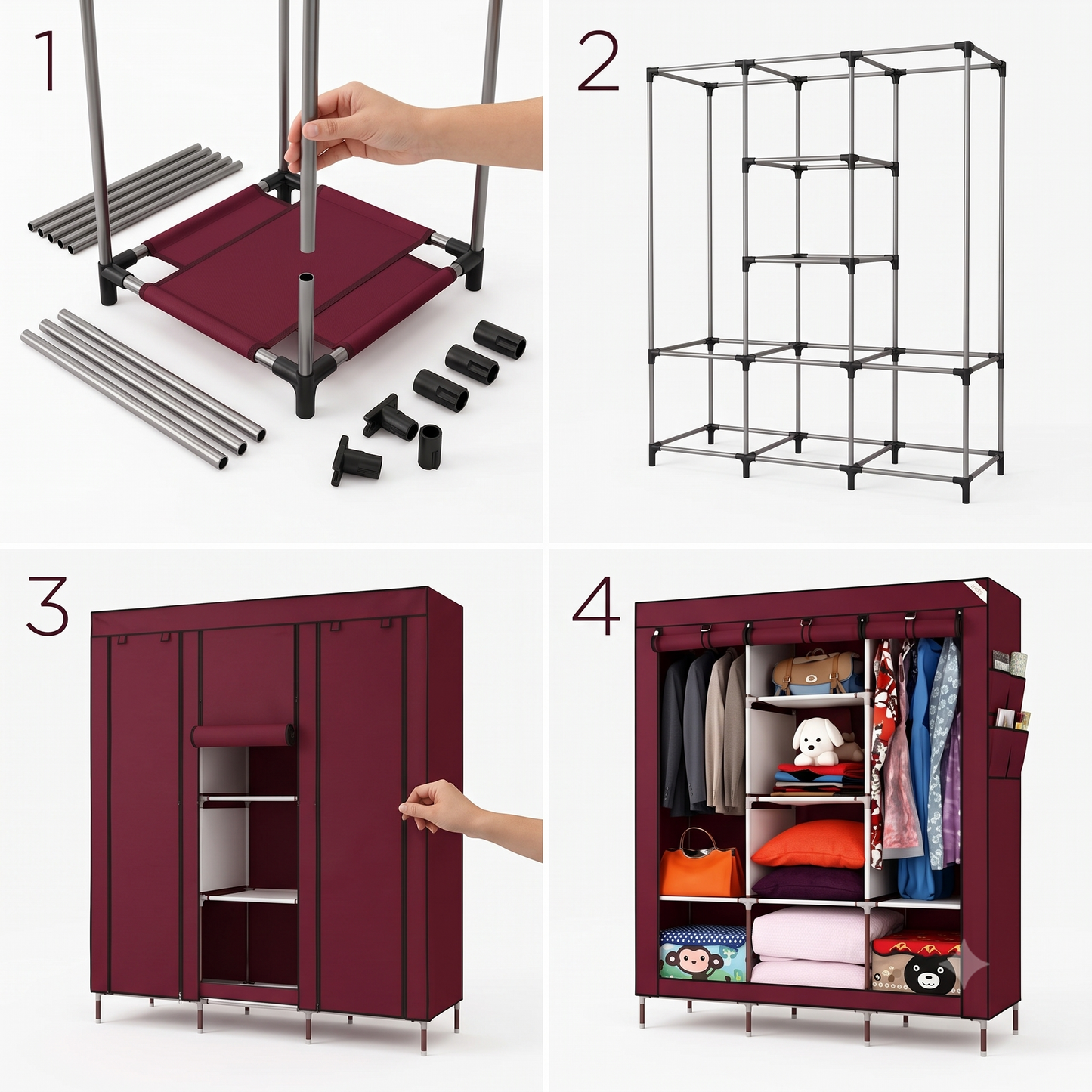 1

2

3

4